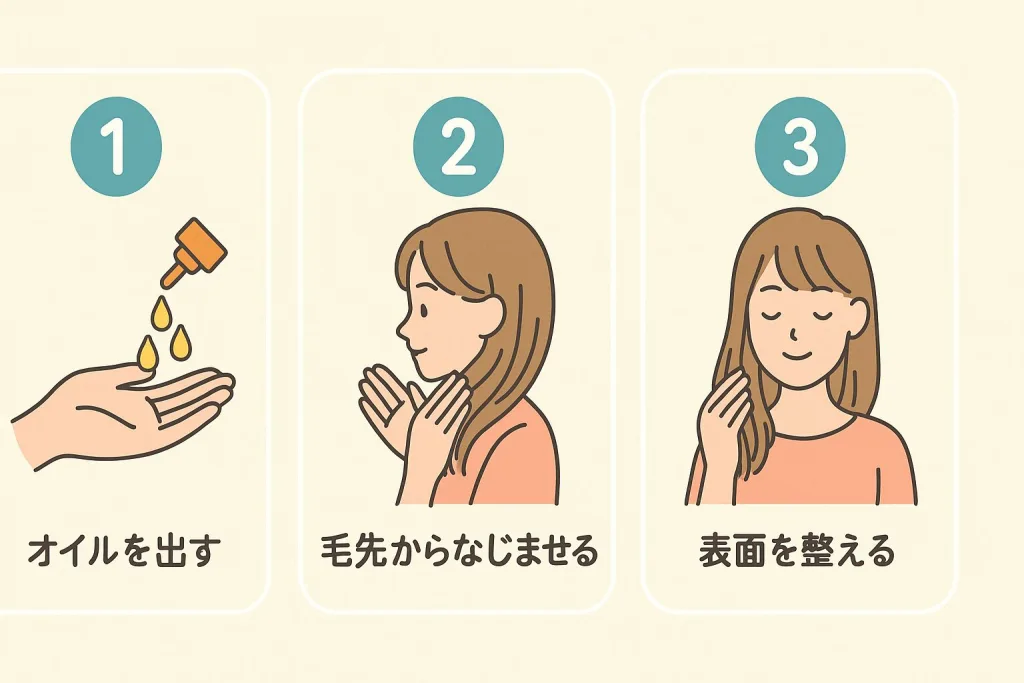 1

オイルを出す

2

毛先からなじませる

3

表面を整える