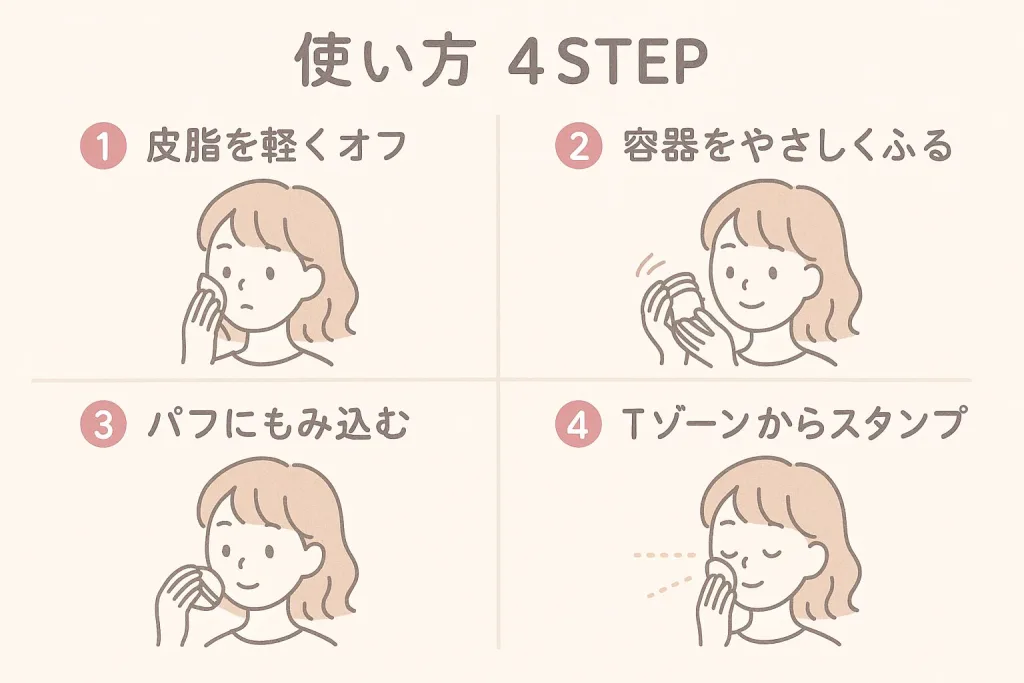 使い方 4STEP

1 皮脂を軽くオフ

2 容器をやさしくふる

3 パフにもみ込む

4 Tゾーンからスタンプ